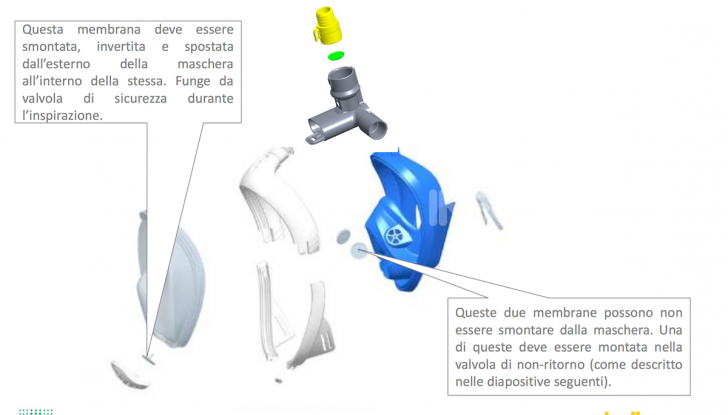 Questa membrana deve essere smontata, invertita e spostata dall'esterno della maschera all'interno della stessa. Funge da valvola di sicurezza durante l'inspirazione.

Queste due membrane possono non essere smontare dalla maschera. Una di queste deve essere montata nella valvola di non-ritorno (come descritto nelle diapositive seguenti).