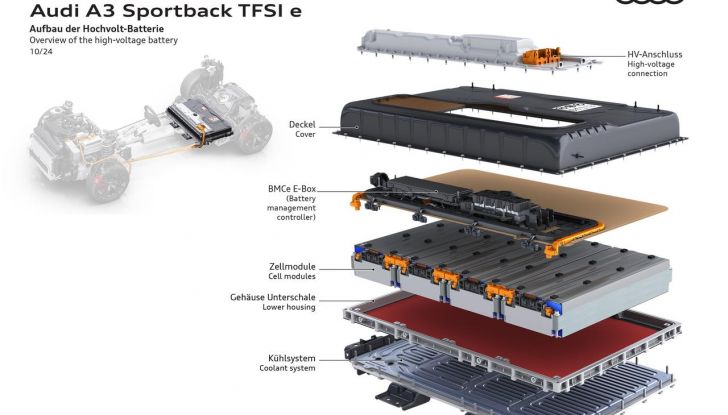 Audi A3 Sportback TFSI e
Aufbau der Hochvolt-Batterie
Overview of the high-voltage battery
10/24

HV-Anschluss
High-voltage connection

Deckel
Cover

BMCe E-Box
(Battery management controller)

Zellmodule
Cell modules

Gehäuse Unterschale
Lower housing

Kühlsystem
Coolant system