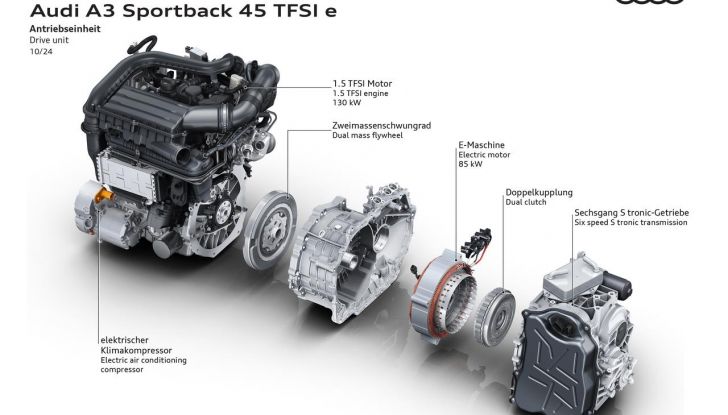 Audi A3 Sportback 45 TFSI e
Antriebseinheit
Drive unit
10/24

1.5 TFSI Motor
1.5 TFSI engine
130 kW

Zweimassenschwungrad
Dual mass flywheel

E-Maschine
Electric motor
85 kW

Doppelkupplung
Dual clutch

Sechsgang S tronic-Getriebe
Six speed S tronic transmission

elektrischer
Klimakompressor
Electric air conditioning
compressor